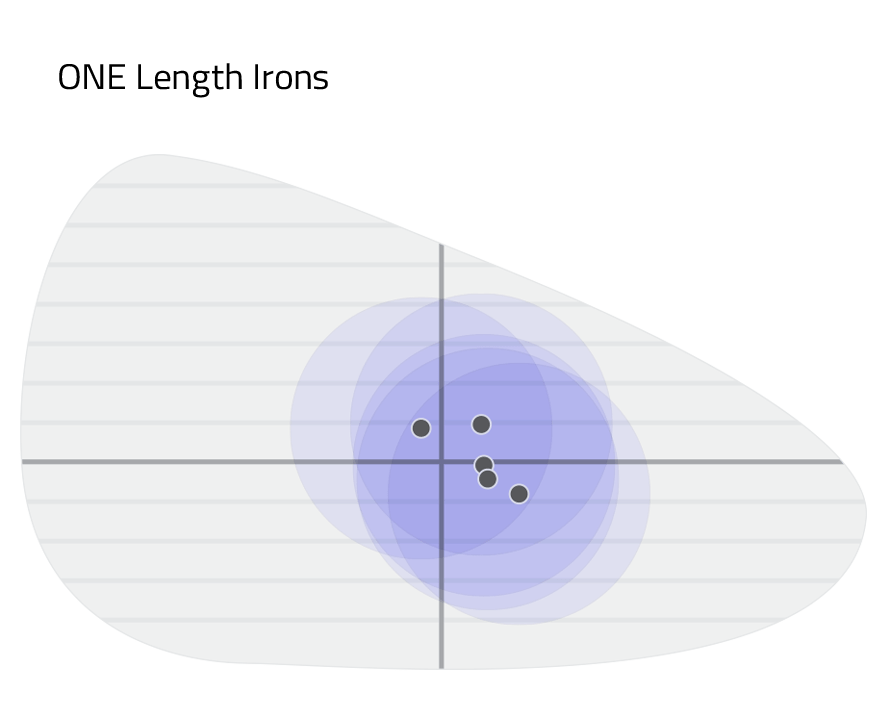 ONE Length Irons